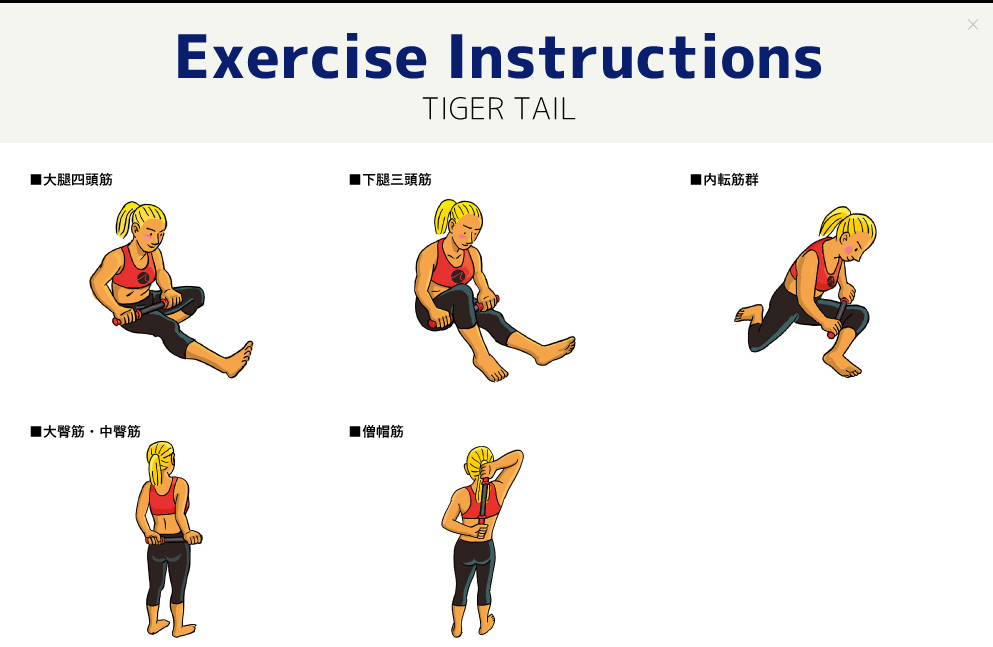 ×

Exercise Instructions
TIGER TAIL

■大腿四頭筋

■下腿三頭筋

■内転筋群

■大臀筋・中臀筋

■僧帽筋